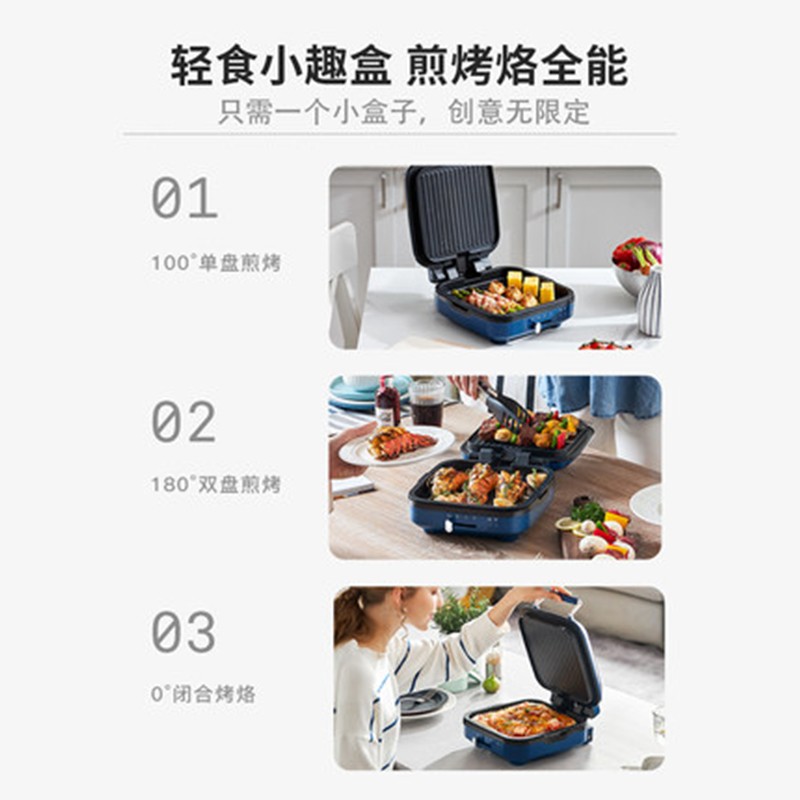 轻食小趣盒 煎烤烙全能
只需一个小盒子，创意无限定

01
100°单盘煎烤

02
180°双盘煎烤

03
0°闭合烤烙