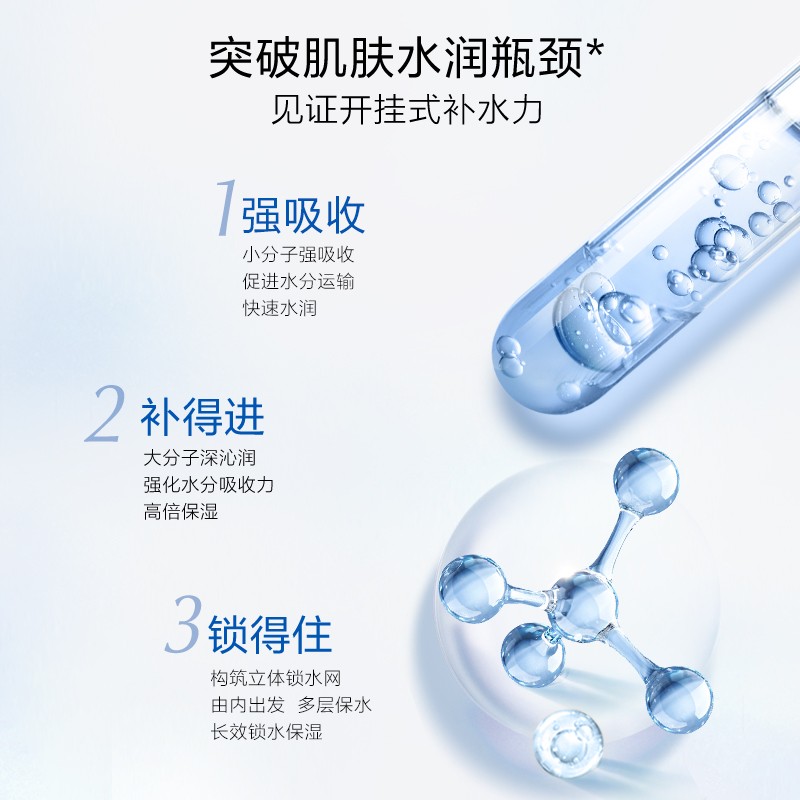 突破肌肤水润瓶颈*
见证开挂式补水力

1 强吸收
小分子强吸收
促进水分运输
快速水润

2 补得进
大分子深沁润
强化水分吸收力
高倍保湿

3 锁得住
构筑立体锁水网
由内出发 多层保水
长效锁水保湿