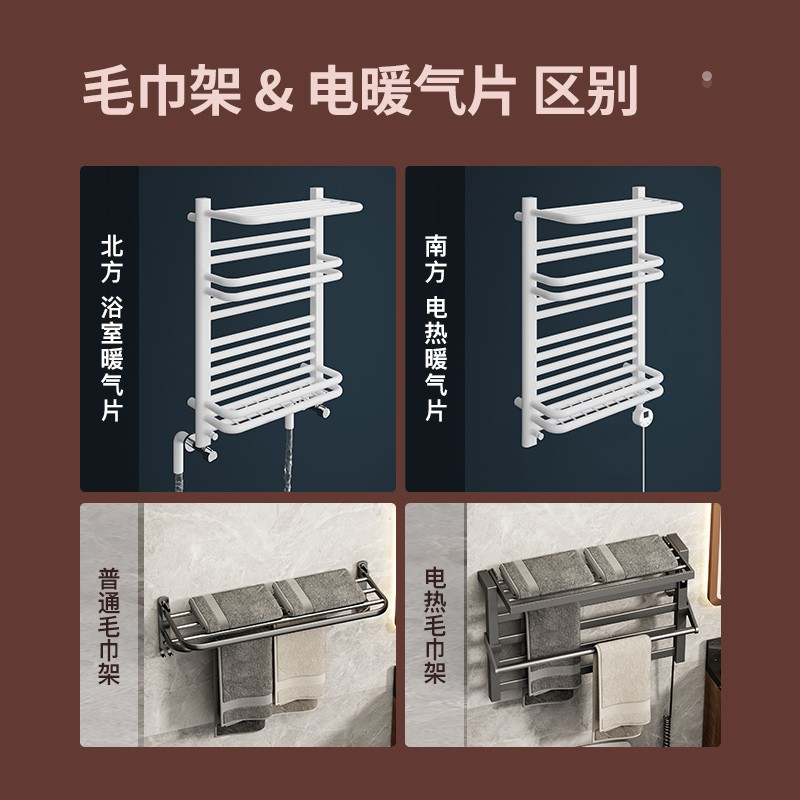 毛巾架 & 电暖气片 区别

北方 浴室暖气片

南方 电热暖气片

普通毛巾架

电热毛巾架