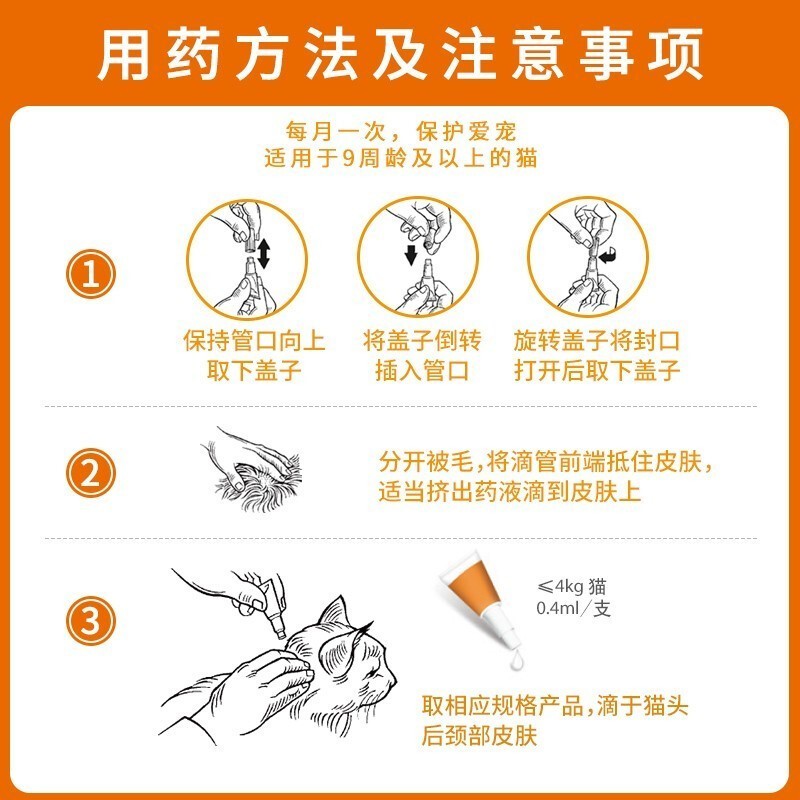 用药方法及注意事项

每月一次，保护爱宠
适用于9周龄及以上的猫

1

保持管口向上
取下盖子

将盖子倒转
插入管口

旋转盖子将封口
打开后取下盖子

2

分开被毛，将滴管前端抵住皮肤，
适当挤出药液滴到皮肤上

3

≤4kg 猫
0.4ml／支

取相应规格产品，滴于猫头
后颈部皮肤