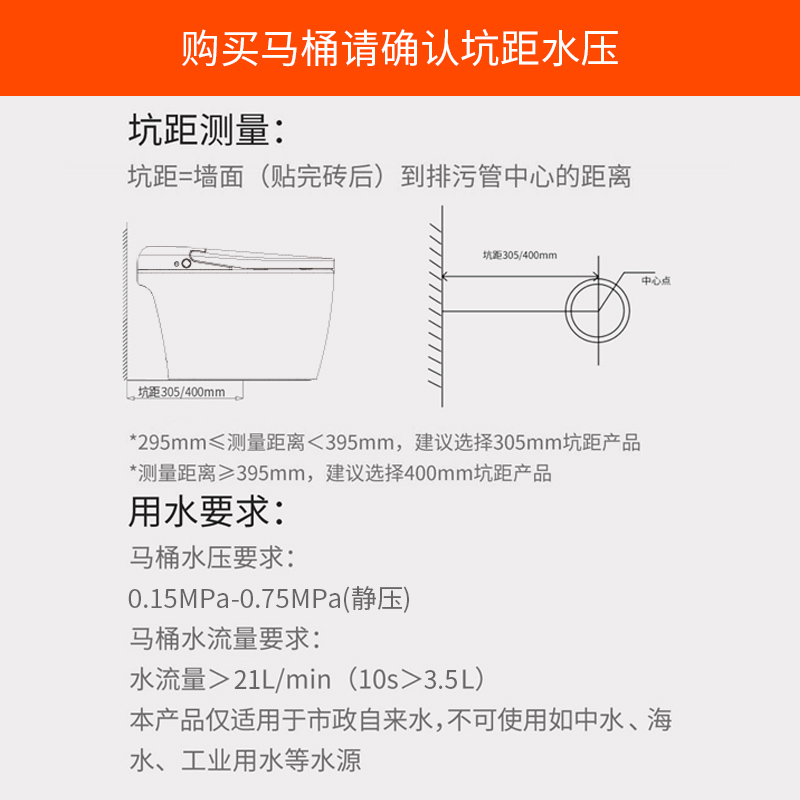 购买马桶请确认坑距水压

坑距测量：

坑距=墙面（贴完砖后）到排污管中心的距离

坑距305/400mm

坑距305/400mm

中心点

*295mm≤测量距离＜395mm，建议选择305mm坑距产品
*测量距离≥395mm，建议选择400mm坑距产品

用水要求：

马桶水压要求：

0.15MPa-0.75MPa(静压)

马桶水流量要求：

水流量＞21L/min（10s＞3.5L）

本产品仅适用于市政自来水，不可使用如中水、海水、工业用水等水源