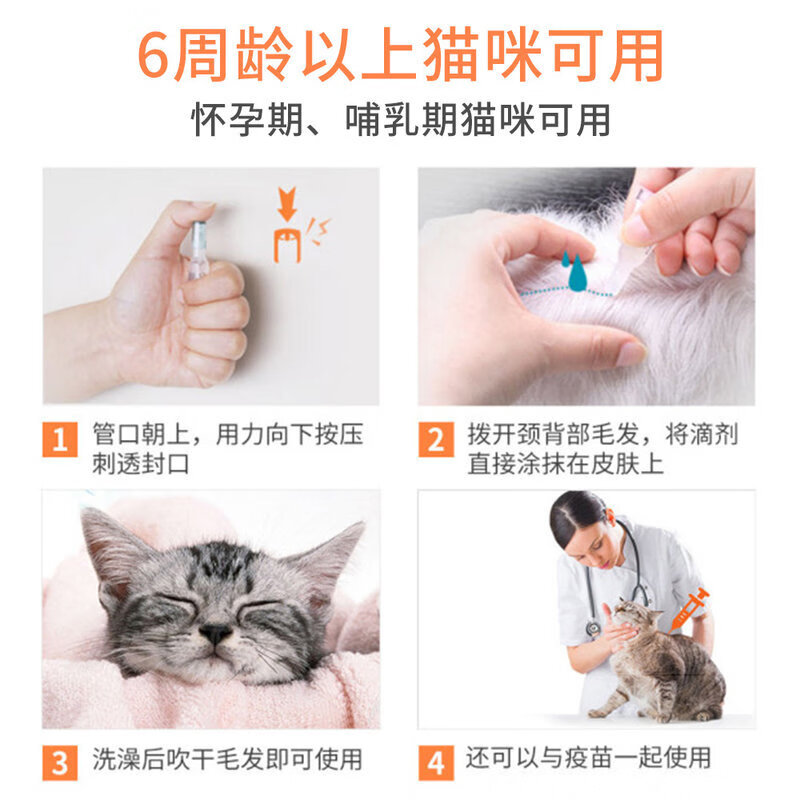 6周龄以上猫咪可用

怀孕期、哺乳期猫咪可用

1 管口朝上，用力向下按压刺透封口

2 拨开颈背部毛发，将滴剂直接涂抹在皮肤上

3 洗澡后吹干毛发即可使用

4 还可以与疫苗一起使用