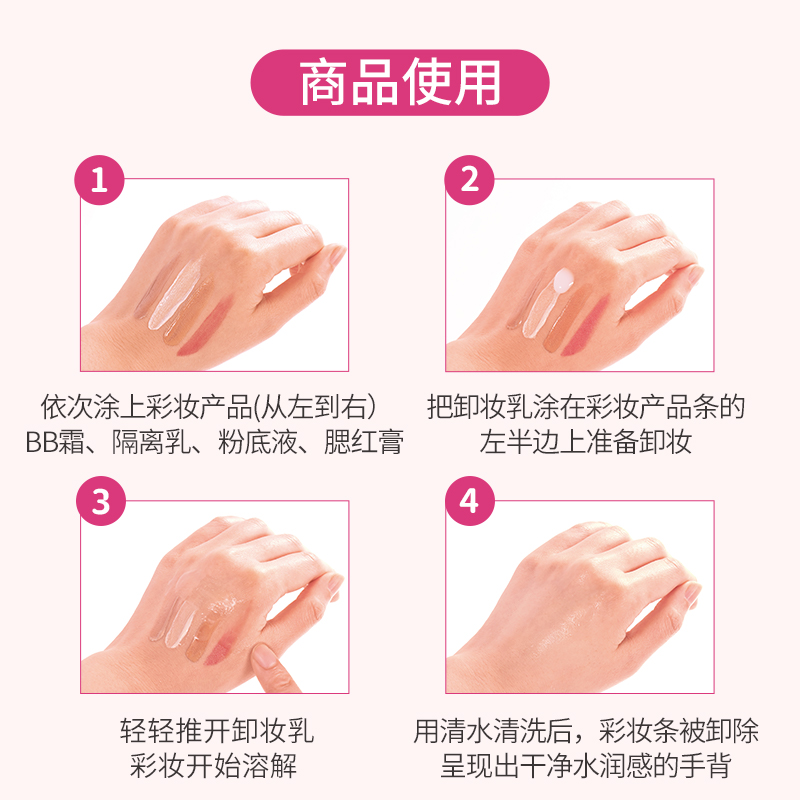 商品使用

1

依次涂上彩妆产品(从左到右)
BB霜、隔离乳、粉底液、腮红膏

2

把卸妆乳涂在彩妆产品条的
左半边上准备卸妆

3

轻轻推开卸妆乳
彩妆开始溶解

4

用清水清洗后，彩妆条被卸除
呈现出干净水润感的手背