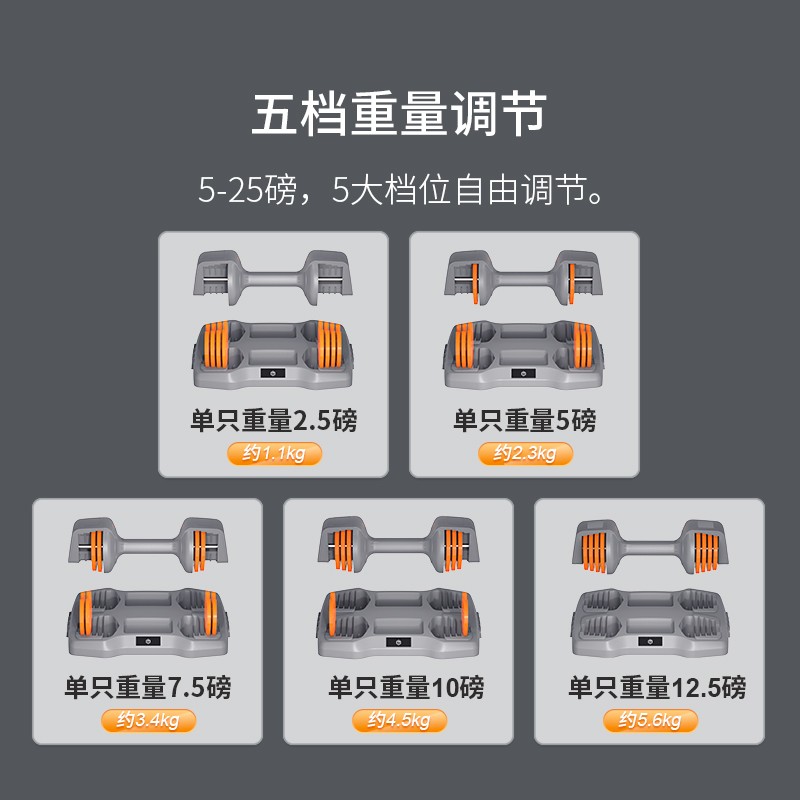 五档重量调节

5-25磅，5大档位自由调节。

单只重量2.5磅
约1.1kg

单只重量5磅
约2.3kg

单只重量7.5磅
约3.4kg

单只重量10磅
约4.5kg

单只重量12.5磅
约5.6kg