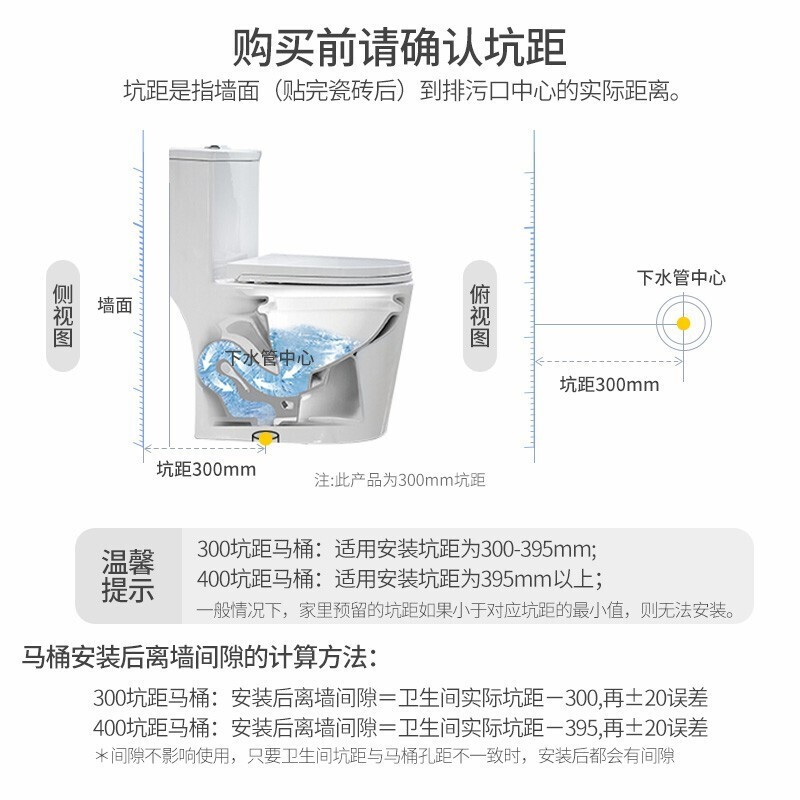 购买前请确认坑距
坑距是指墙面（贴完瓷砖后）到排污口中心的实际距离。

侧视图
墙面
下水管中心
坑距300mm
注:此产品为300mm坑距

俯视图
下水管中心
坑距300mm

温馨提示
300坑距马桶：适用安装坑距为300-395mm;
400坑距马桶：适用安装坑距为395mm以上；
一般情况下，家里预留的坑距如果小于对应坑距的最小值，则无法安装。

马桶安装后离墙间隙的计算方法：
300坑距马桶：安装后离墙间隙＝卫生间实际坑距－300,再±20误差
400坑距马桶：安装后离墙间隙＝卫生间实际坑距－395,再±20误差
＊间隙不影响使用，只要卫生间坑距与马桶孔距不一致时，安装后都会有间隙