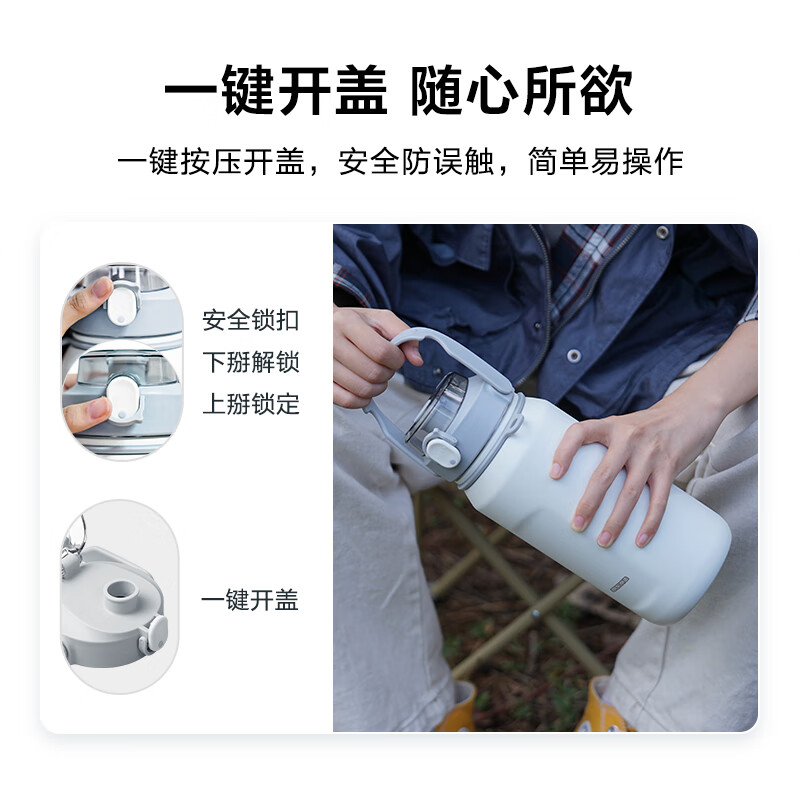 一键开盖 随心所欲

一键按压开盖，安全防误触，简单易操作

安全锁扣
下掰解锁
上掰锁定

一键开盖