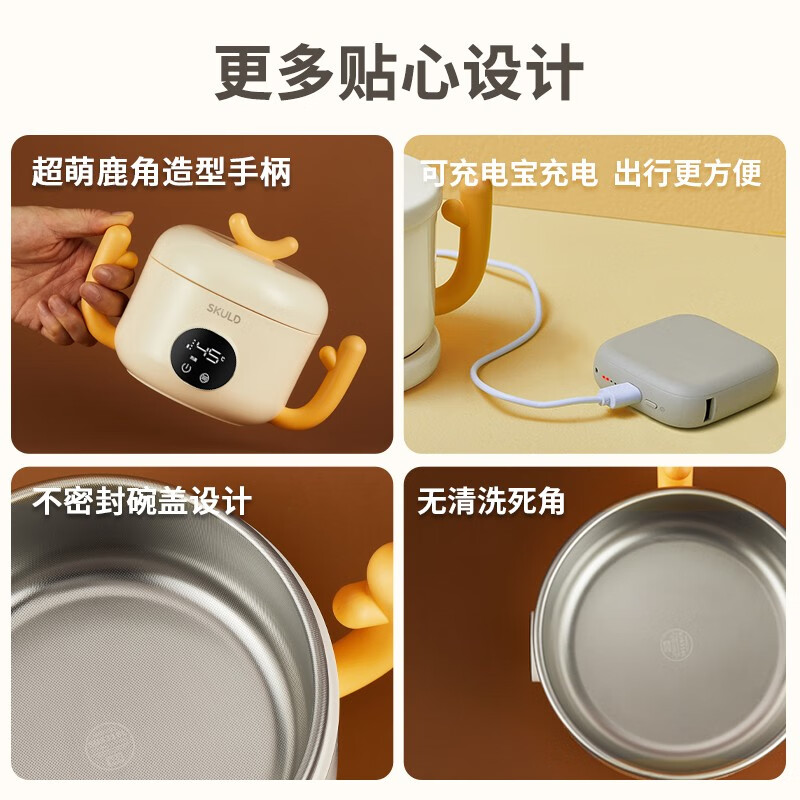 更多贴心设计

超萌鹿角造型手柄

SKULD

45°

可充电宝充电 出行更方便

不密封碗盖设计

无清洗死角