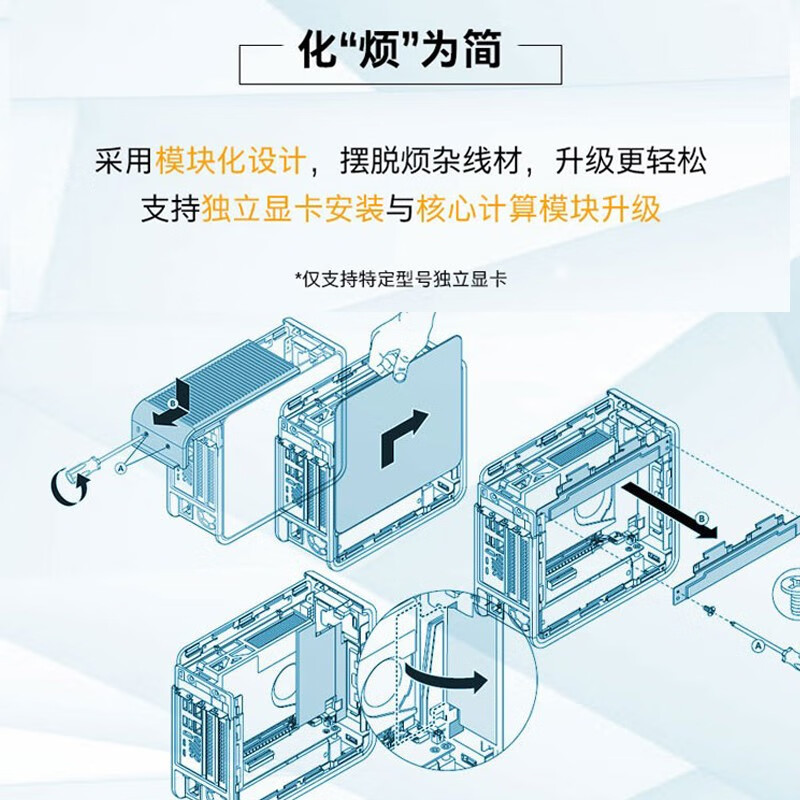 化“烦”为简

采用模块化设计，摆脱烦杂线材，升级更轻松
支持独立显卡安装与核心计算模块升级

*仅支持特定型号独立显卡

B
A
B
A