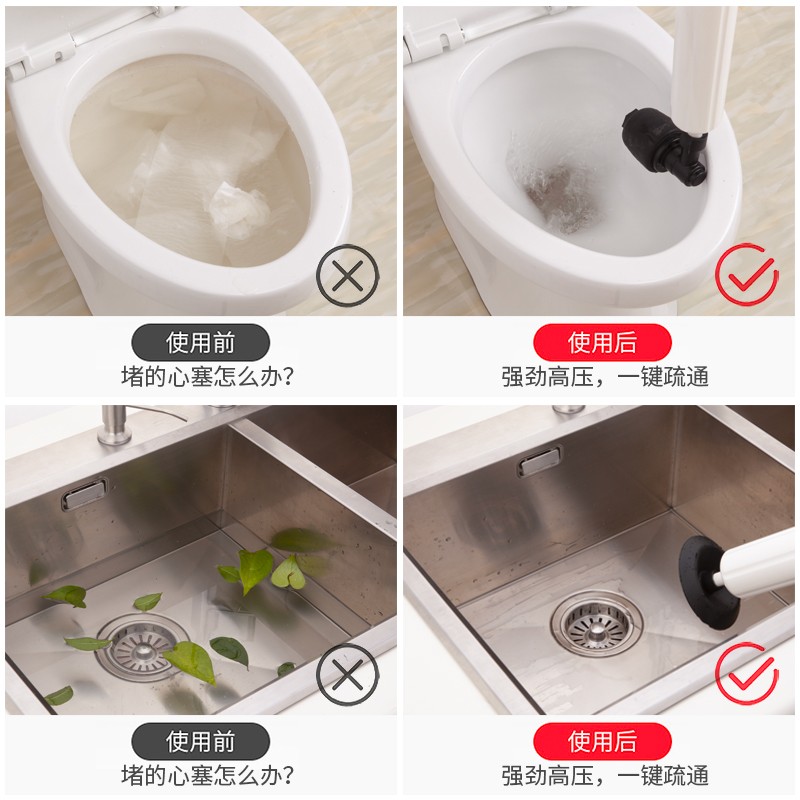 使用前
堵的心塞怎么办?

使用后
强劲高压，一键疏通

使用前
堵的心塞怎么办?

使用后
强劲高压，一键疏通