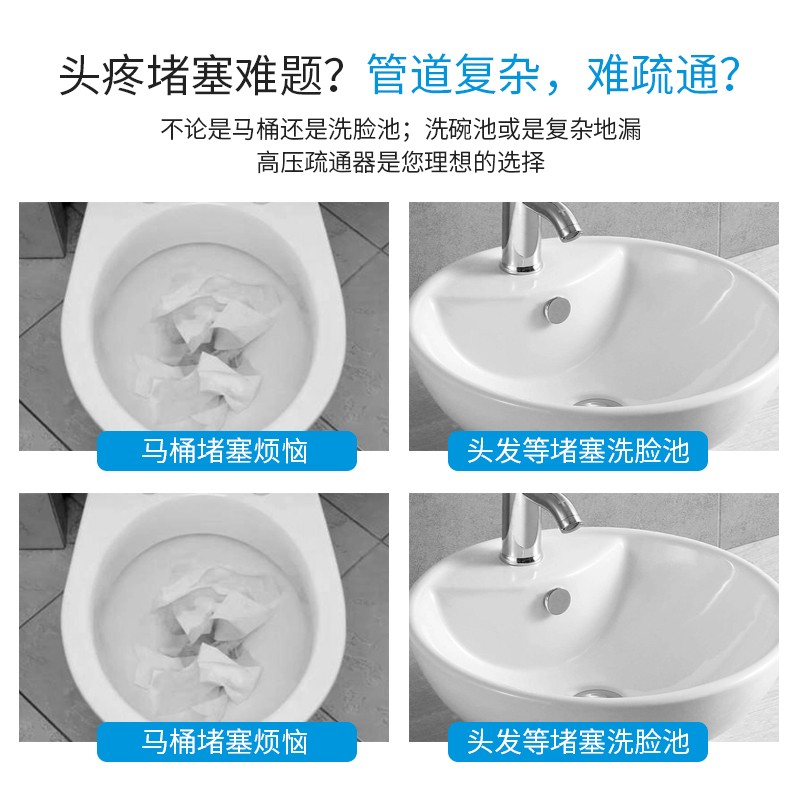 头疼堵塞难题？管道复杂，难疏通？

不论是马桶还是洗脸池；洗碗池或是复杂地漏
高压疏通器是您理想的选择

马桶堵塞烦恼

头发等堵塞洗脸池

马桶堵塞烦恼

头发等堵塞洗脸池