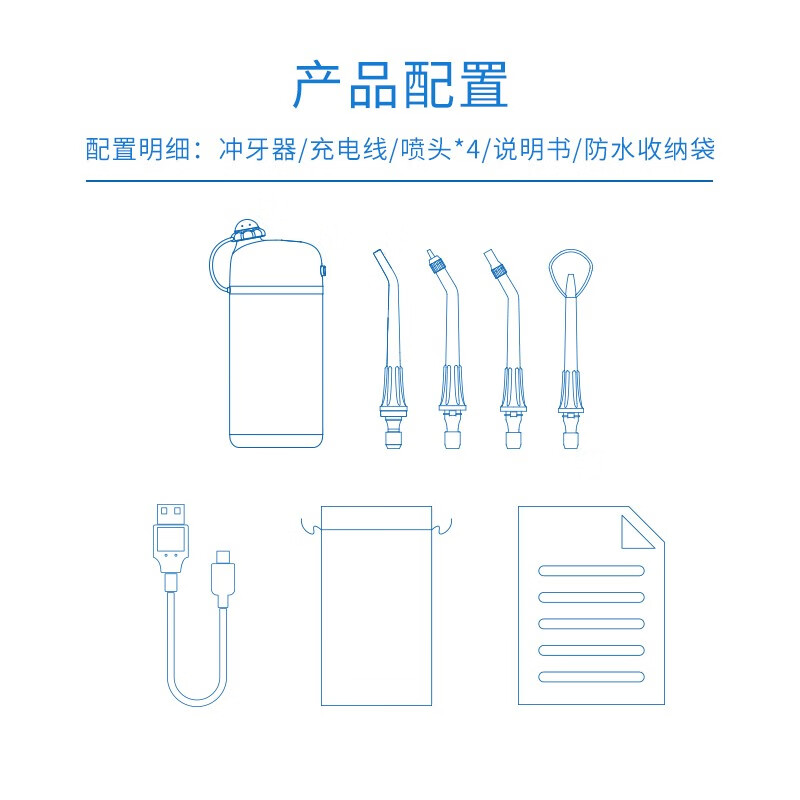 产品配置

配置明细：冲牙器/充电线/喷头*4/说明书/防水收纳袋