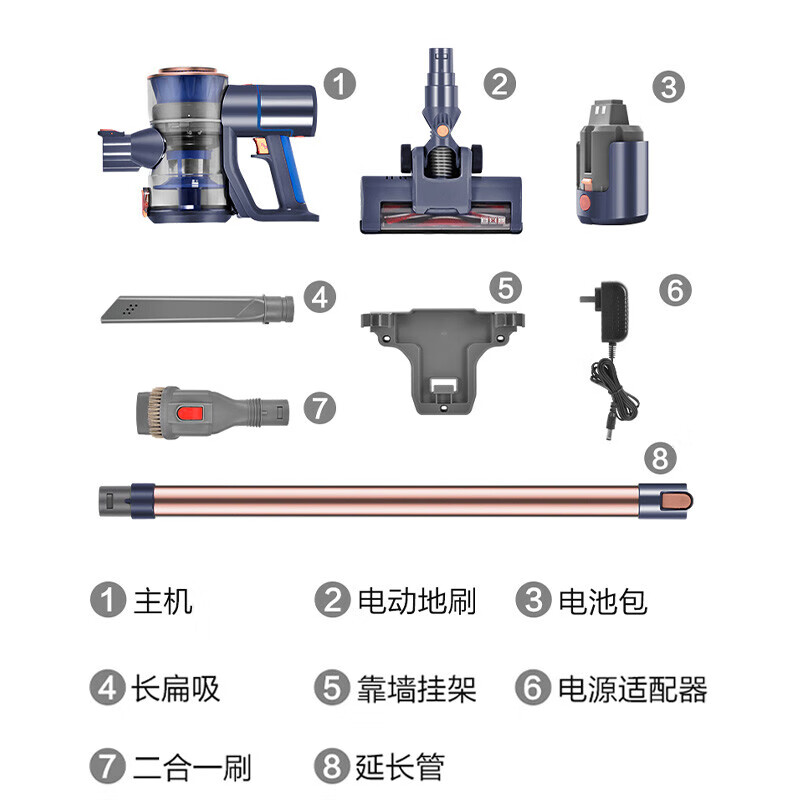 1

2

3

4

5

6

7

8

1 主机
2 电动地刷
3 电池包
4 长扁吸
5 靠墙挂架
6 电源适配器
7 二合一刷
8 延长管