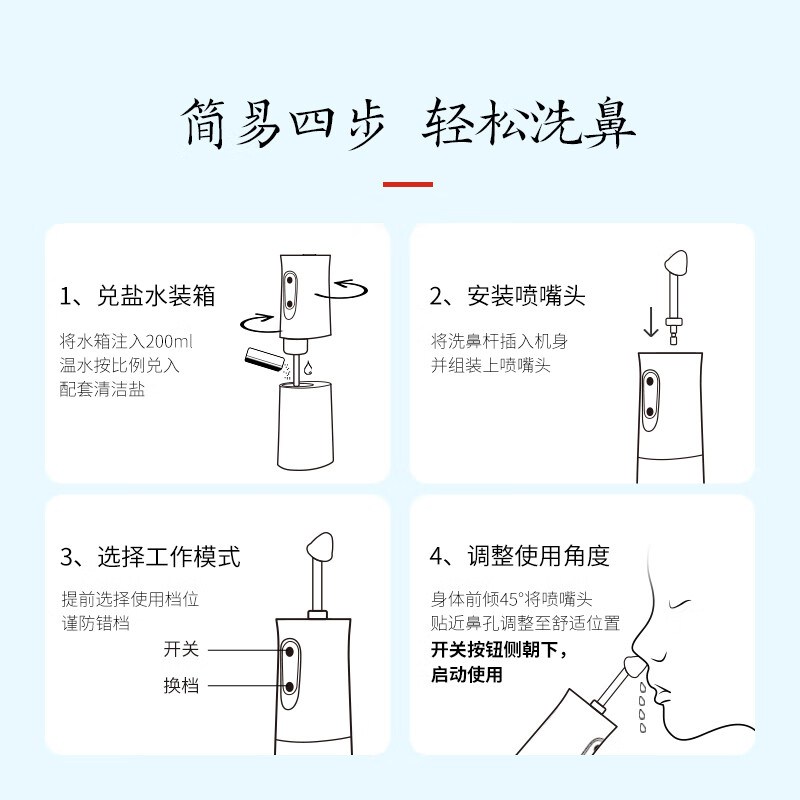 简易四步 轻松洗鼻

1、兑盐水装箱

将水箱注入200ml
温水按比例兑入
配套清洁盐

2、安装喷嘴头

将洗鼻杆插入机身
并组装上喷嘴头

3、选择工作模式

提前选择使用档位
谨防错档

开关

换档

4、调整使用角度

身体前倾45°将喷嘴头
贴近鼻孔调整至舒适位置
开关按钮侧朝下，
启动使用