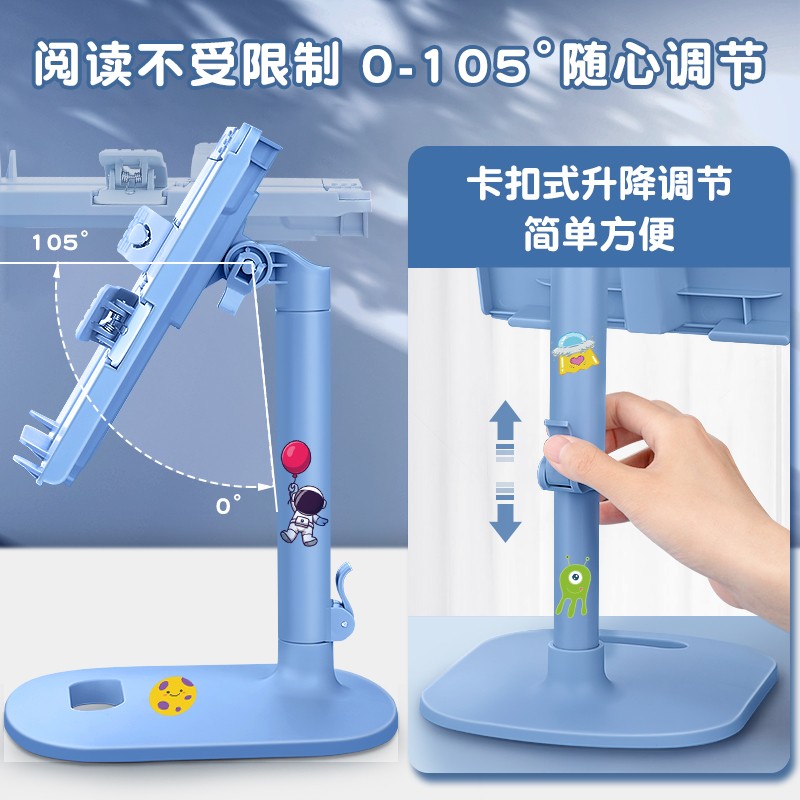 阅读不受限制 0-105°随心调节

105°

0°

卡扣式升降调节
简单方便