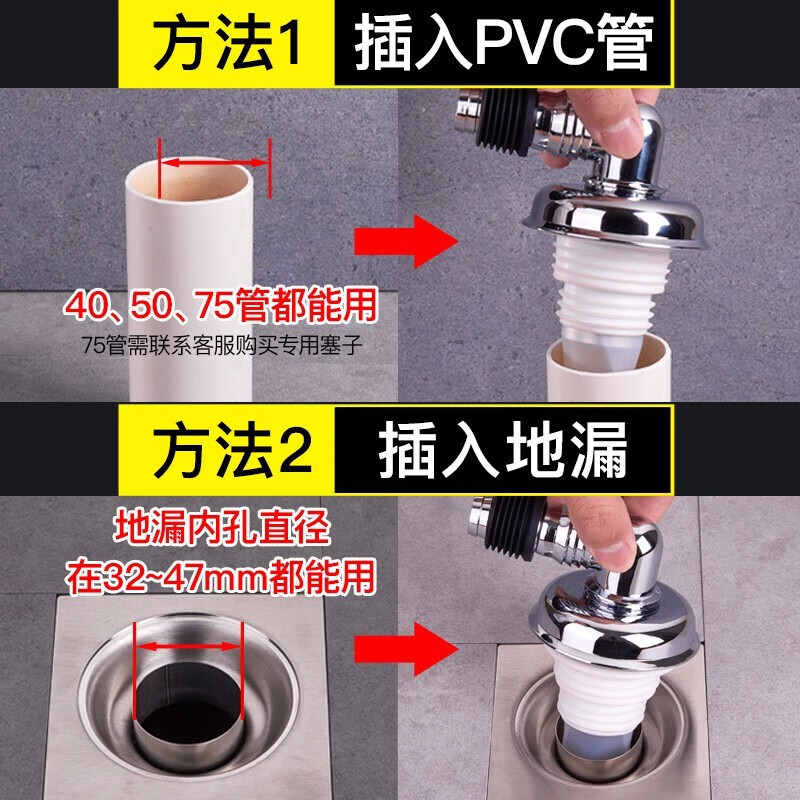 方法1 插入PVC管

40、50、75管都能用
75管需联系客服购买专用塞子

方法2 插入地漏

地漏内孔直径
在32~47mm都能用