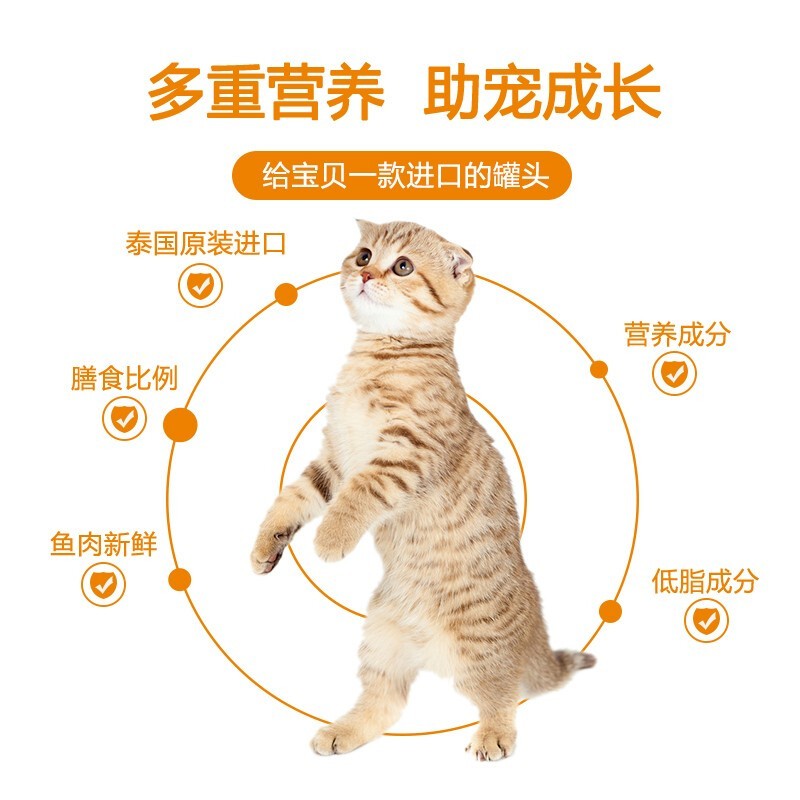 多重营养 助宠成长

给宝贝一款进口的罐头

泰国原装进口

膳食比例

鱼肉新鲜

营养成分

低脂成分