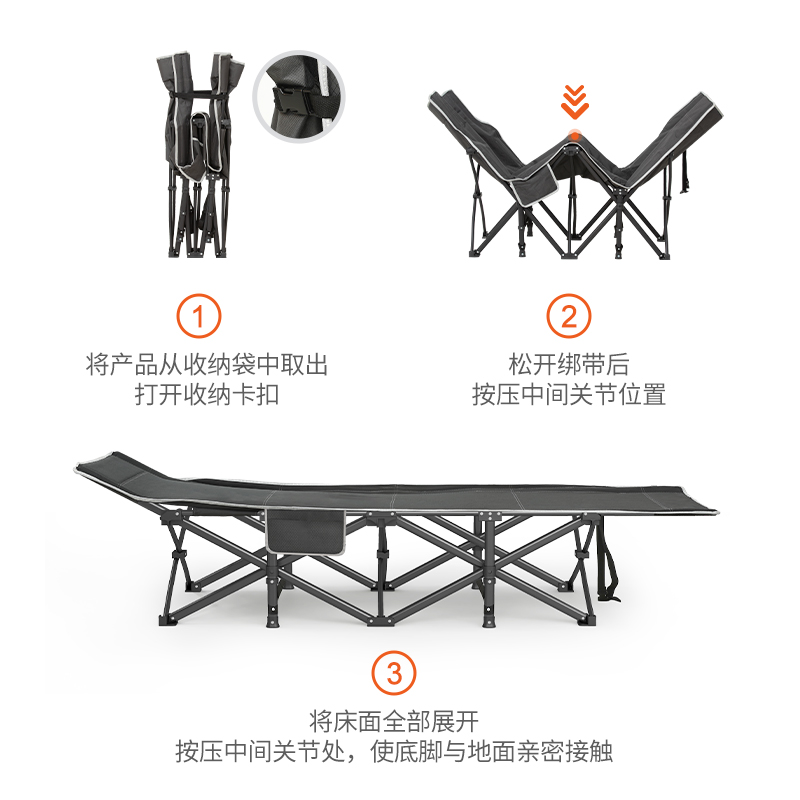 1

将产品从收纳袋中取出
打开收纳卡扣

2

松开绑带后
按压中间关节位置

3

将床面全部展开
按压中间关节处，使底脚与地面亲密接触