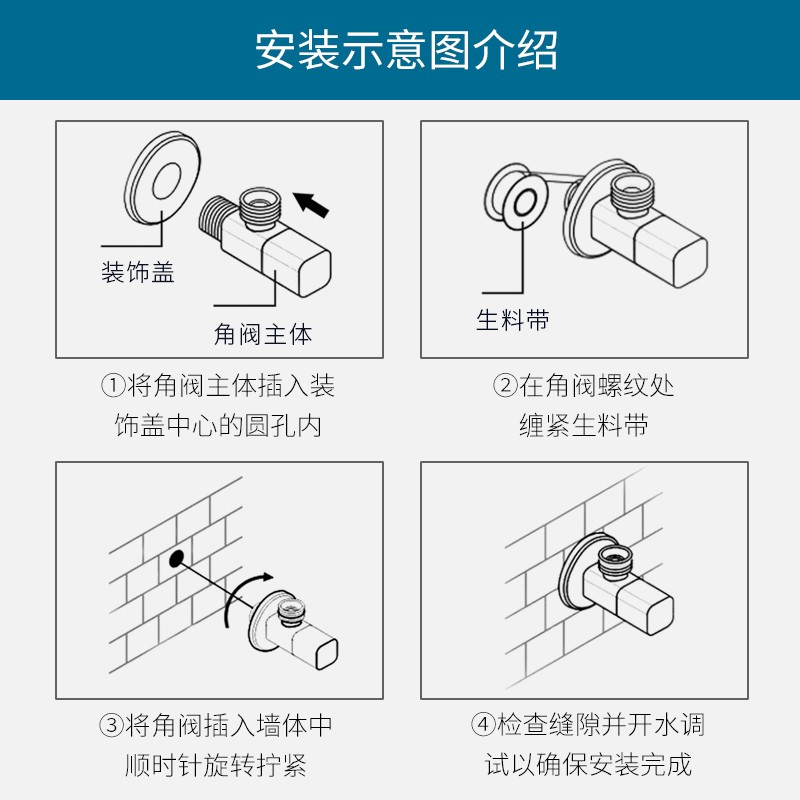 安装示意图介绍

装饰盖

角阀主体

①将角阀主体插入装饰盖中心的圆孔内

生料带

②在角阀螺纹处缠紧生料带

③将角阀插入墙体中顺时针旋转拧紧

④检查缝隙并开水调试以确保安装完成