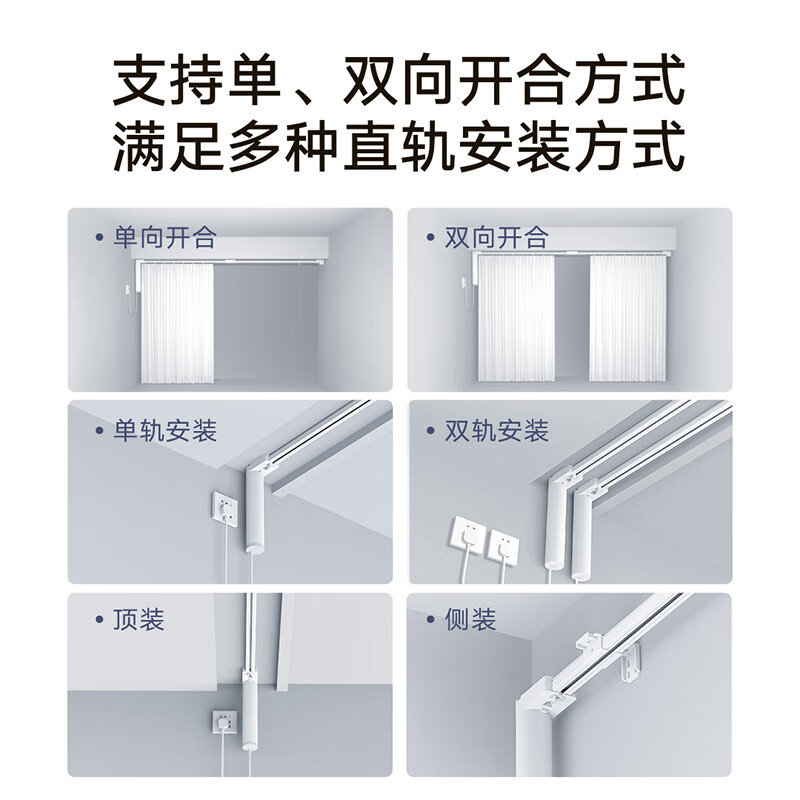 支持单、双向开合方式
满足多种直轨安装方式

• 单向开合

• 双向开合

• 单轨安装

• 双轨安装

• 顶装

• 侧装