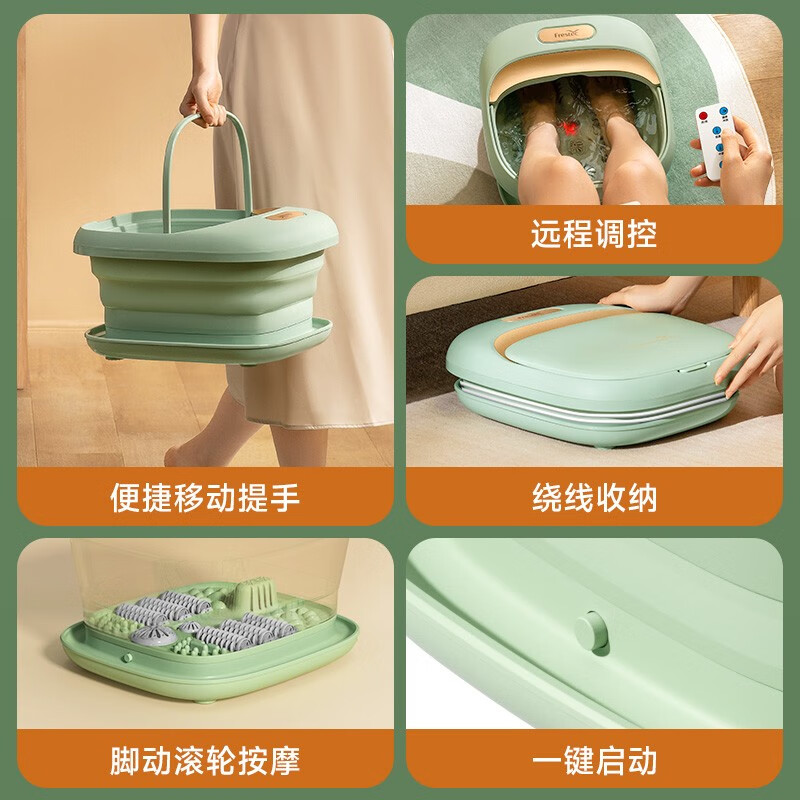 Frestec

远程调控

便捷移动提手

绕线收纳

脚动滚轮按摩

一键启动