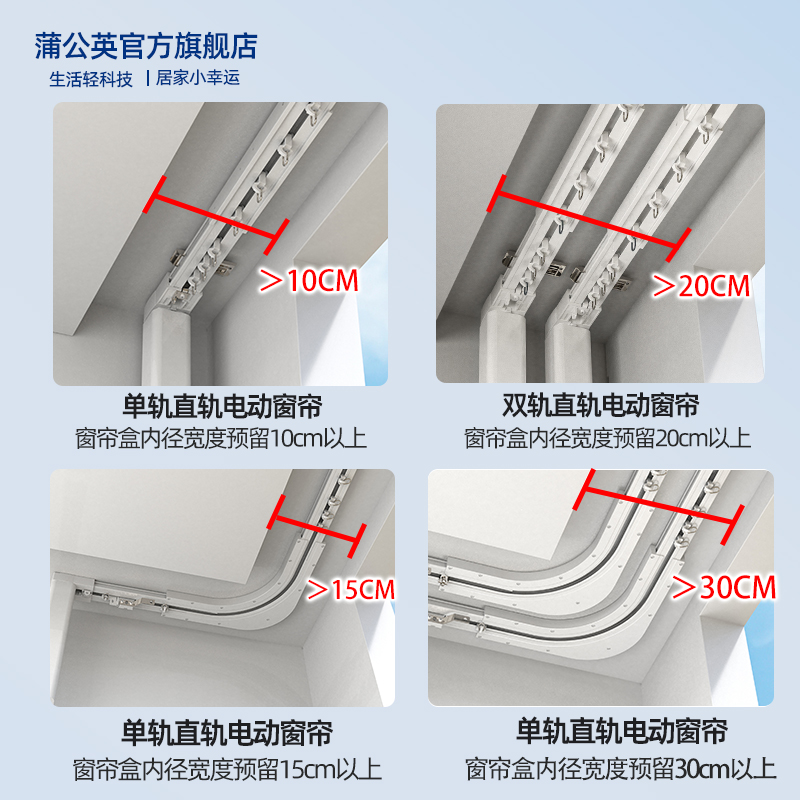 蒲公英官方旗舰店
生活轻科技 | 居家小幸运

＞10CM
单轨直轨电动窗帘
窗帘盒内径宽度预留10cm以上

＞20CM
双轨直轨电动窗帘
窗帘盒内径宽度预留20cm以上

＞15CM
单轨直轨电动窗帘
窗帘盒内径宽度预留15cm以上

＞30CM
单轨直轨电动窗帘
窗帘盒内径宽度预留30cm以上