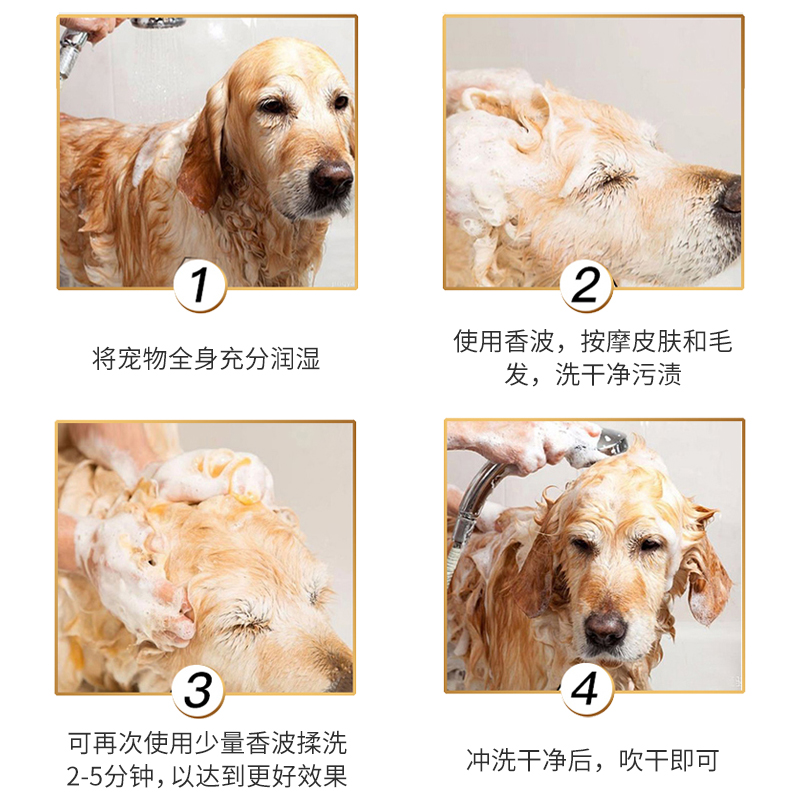 1

将宠物全身充分润湿

2

使用香波，按摩皮肤和毛发，洗干净污渍

3

可再次使用少量香波揉洗2-5分钟，以达到更好效果

4

冲洗干净后，吹干即可