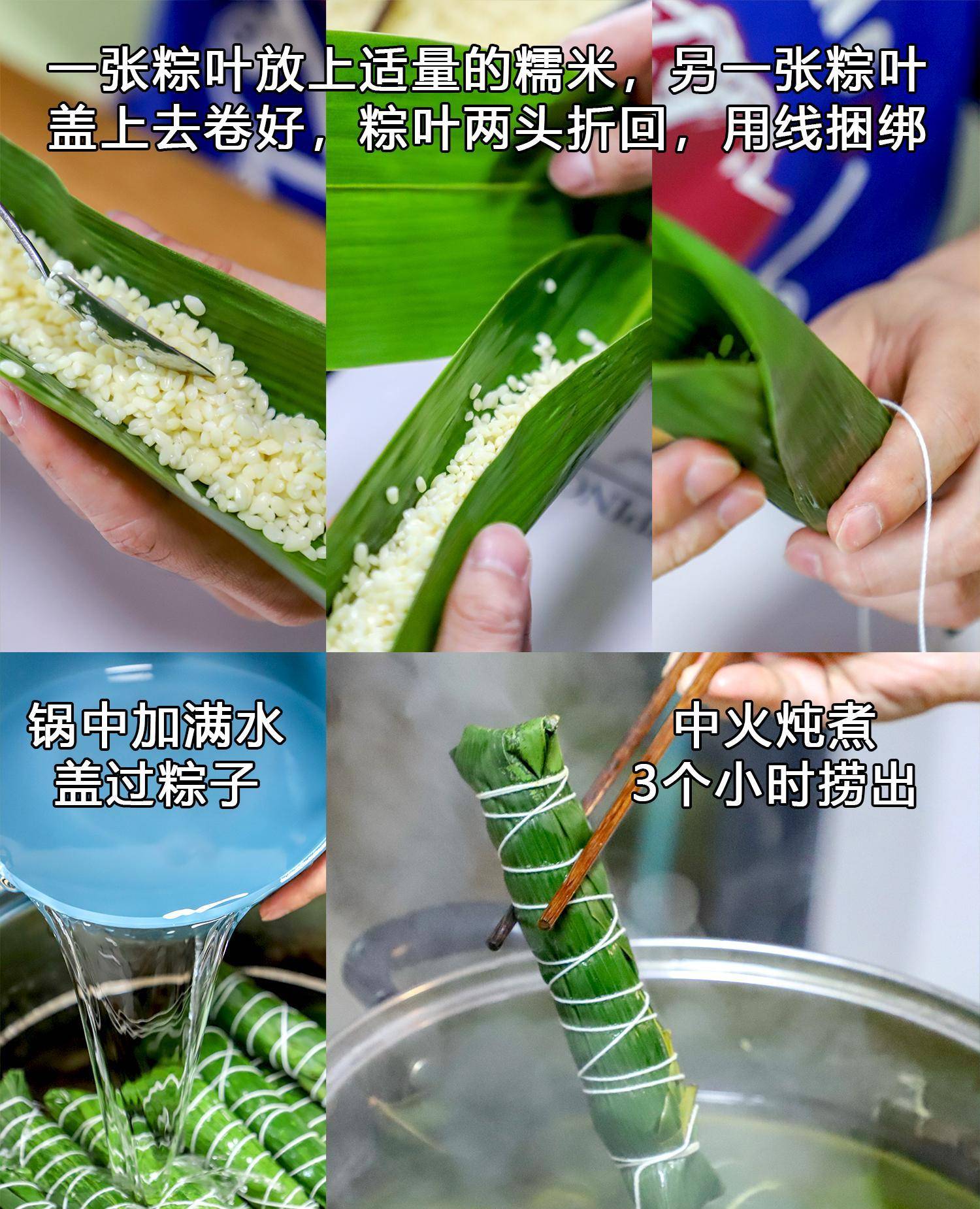 一张粽叶放上适量的糯米，另一张粽叶盖上去卷好，粽叶两头折回，用线捆绑

锅中加满水
盖过粽子

中火炖煮
3个小时捞出