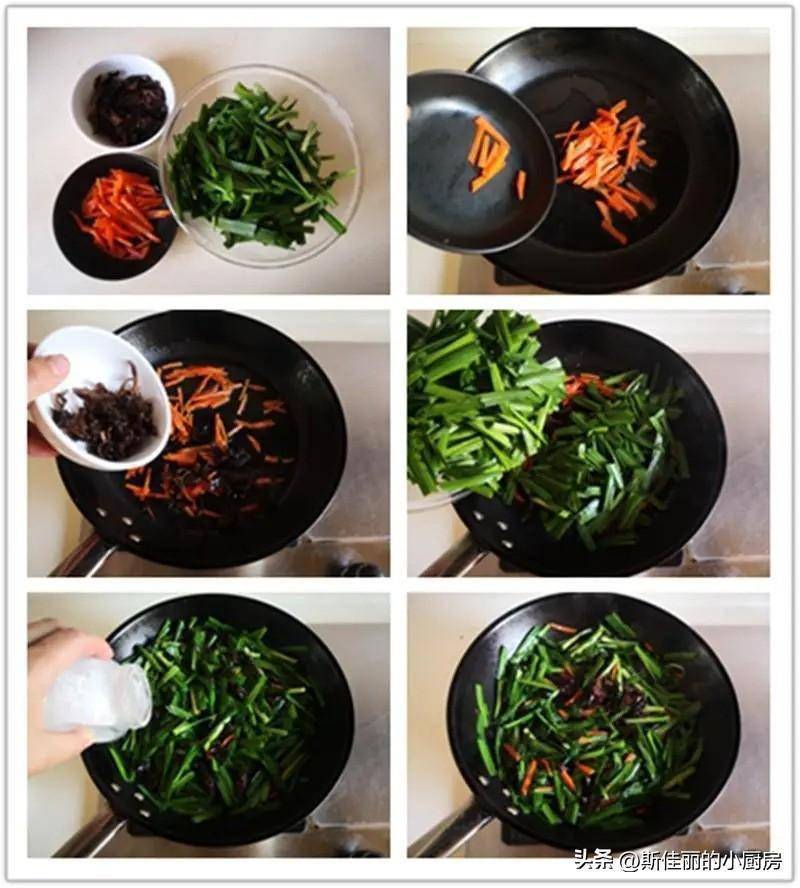 头条 @斯佳丽的小厨房