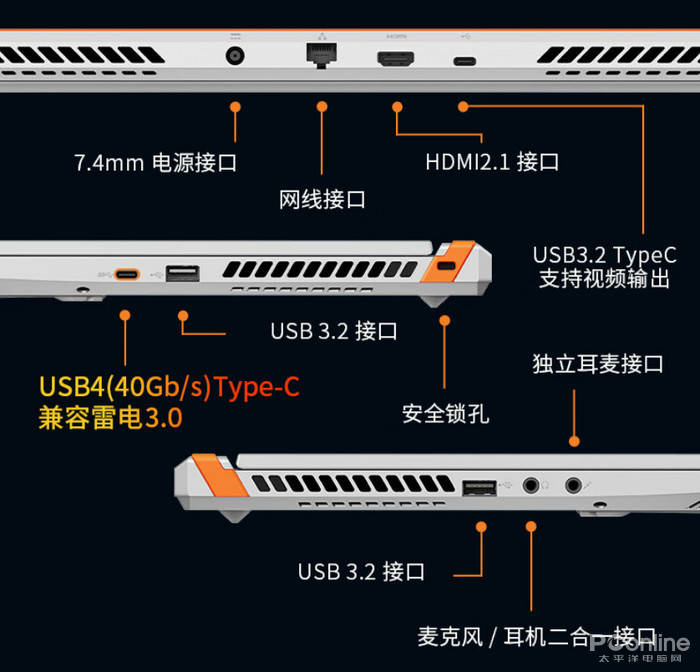 7.4mm 电源接口

网线接口

HDMI2.1 接口

USB3.2 TypeC
支持视频输出

USB 3.2 接口

USB4(40Gb/s)Type-C
兼容雷电3.0

安全锁孔

独立耳麦接口

USB 3.2 接口

麦克风 / 耳机二合一接口

PConline
太平洋电脑网