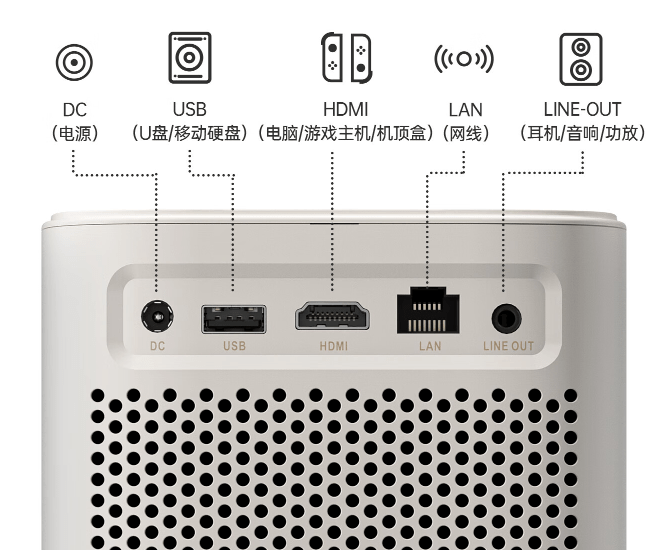 DC
（电源）

USB
（U盘/移动硬盘）

HDMI
（电脑/游戏主机/机顶盒）

LAN
（网线）

LINE-OUT
（耳机/音响/功放）

DC

USB

HDMI

LAN

LINE OUT