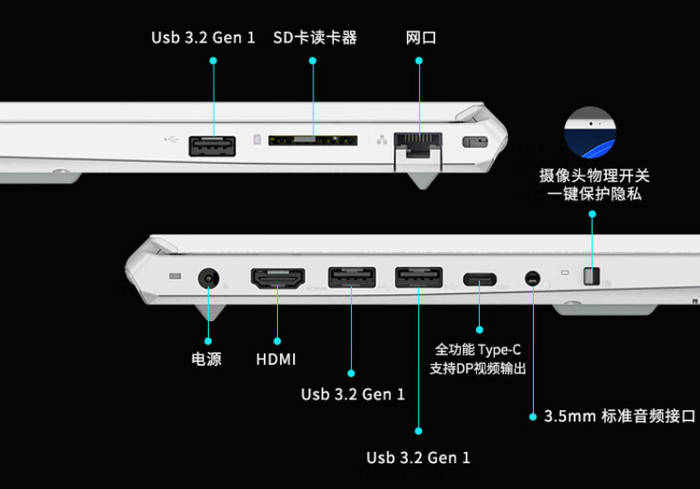 Usb 3.2 Gen 1

SD卡读卡器

网口

摄像头物理开关
一键保护隐私

电源

HDMI

Usb 3.2 Gen 1

Usb 3.2 Gen 1

全功能 Type-C
支持DP视频输出

3.5mm 标准音频接口