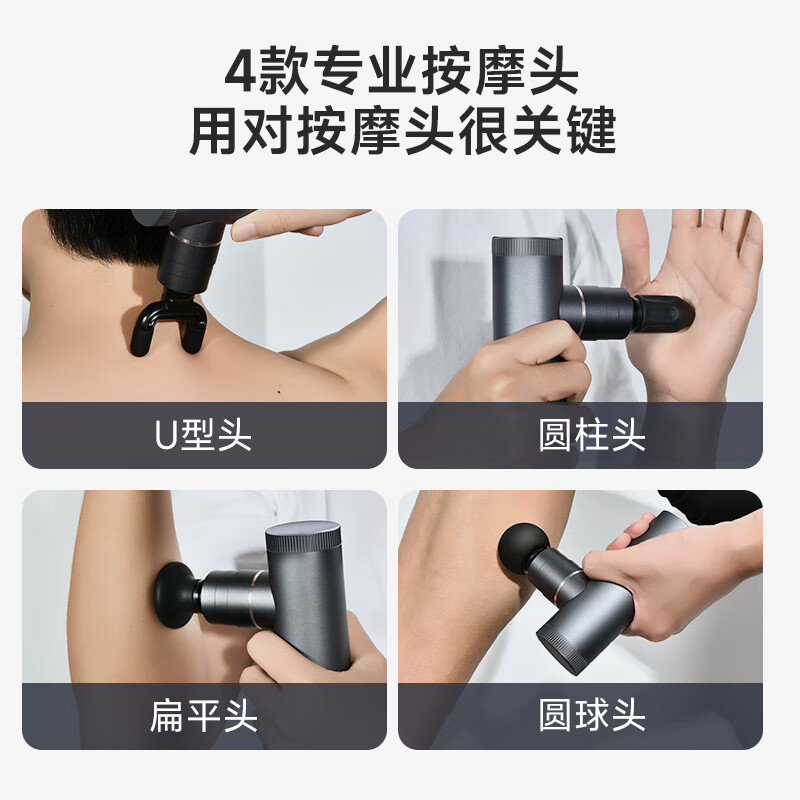 4款专业按摩头
用对按摩头很关键

U型头

圆柱头

扁平头

圆球头