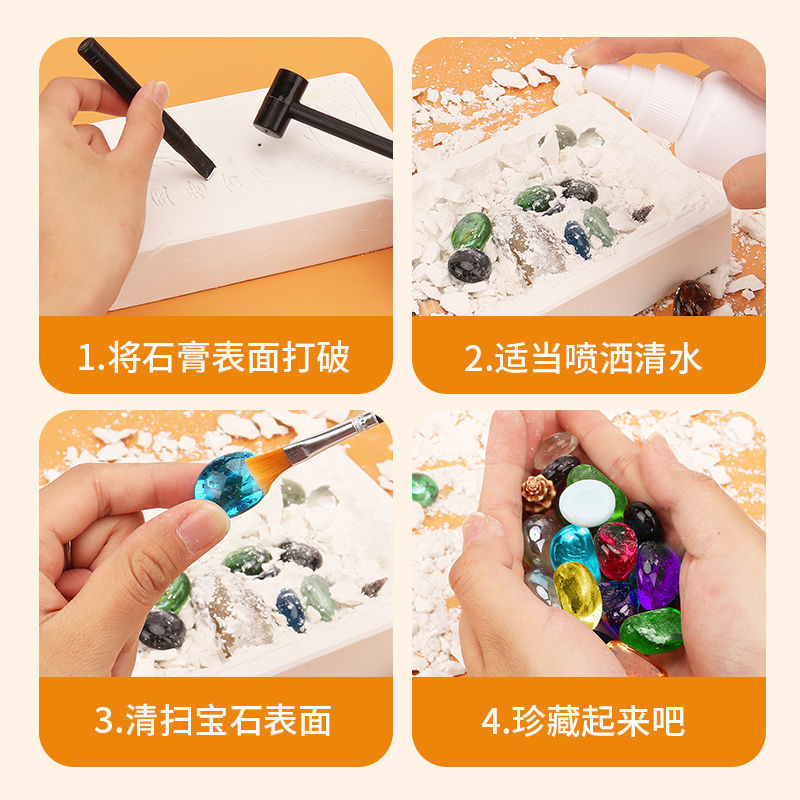 1.将石膏表面打破

2.适当喷洒清水

3.清扫宝石表面

4.珍藏起来吧