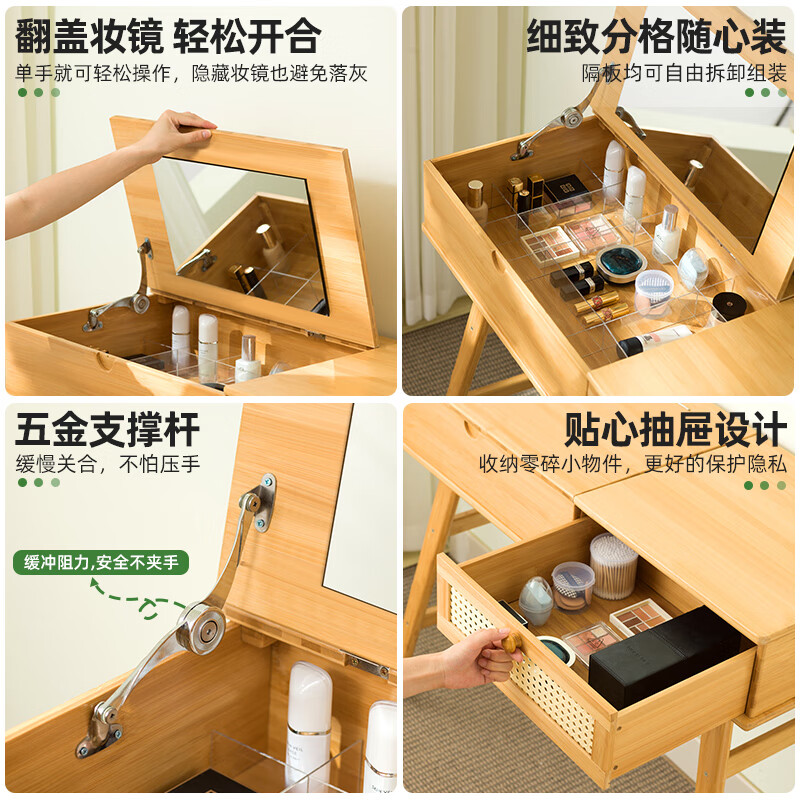 翻盖妆镜 轻松开合
单手就可轻松操作，隐藏妆镜也避免落灰

细致分格随心装
隔板均可自由拆卸组装

五金支撑杆
缓慢关合，不怕压手

缓冲阻力,安全不夹手

贴心抽屉设计
收纳零碎小物件，更好的保护隐私