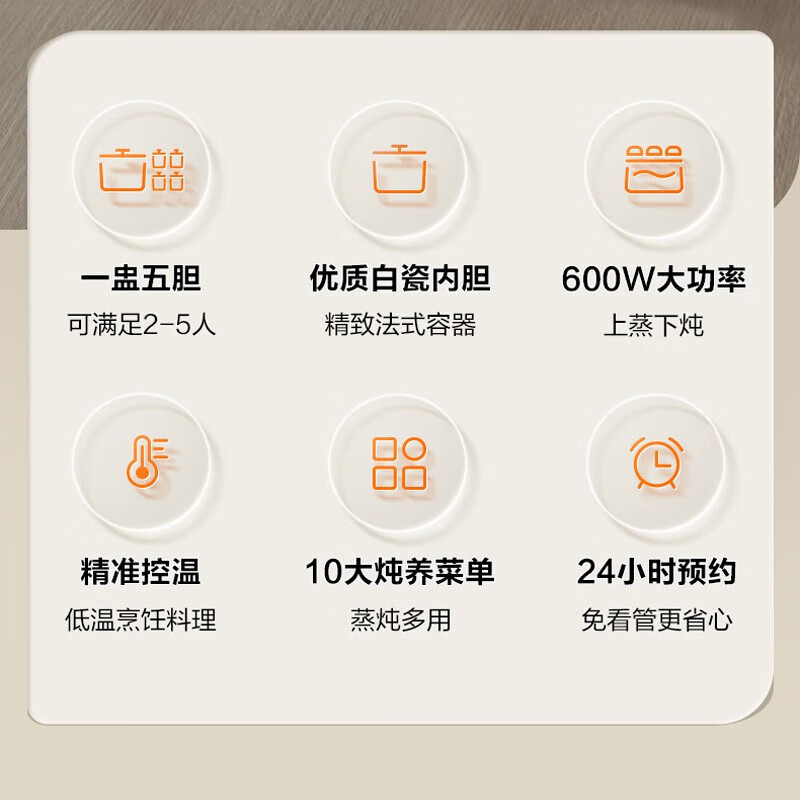 一盅五胆
可满足2-5人

优质白瓷内胆
精致法式容器

600W大功率
上蒸下炖

精准控温
低温烹饪料理

10大炖养菜单
蒸炖多用

24小时预约
免看管更省心