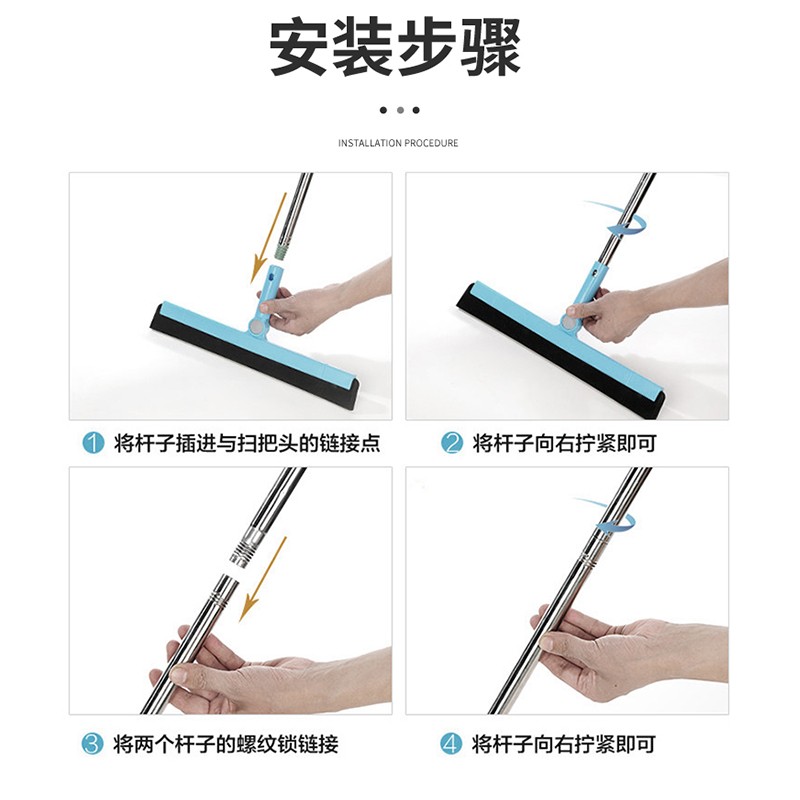 安装步骤

INSTALLATION PROCEDURE

1 将杆子插进与扫把头的链接点

2 将杆子向右拧紧即可

3 将两个杆子的螺纹锁链接

4 将杆子向右拧紧即可