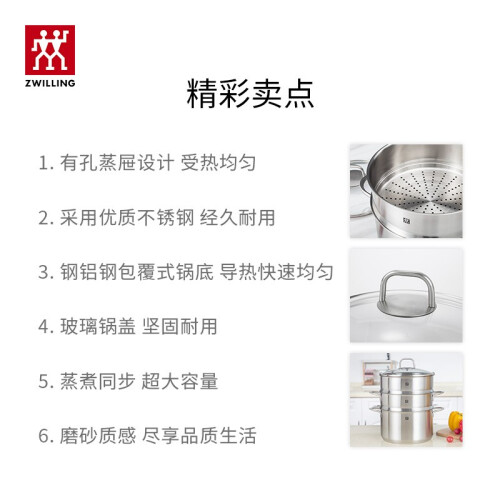 ZWILLING

精彩卖点

1. 有孔蒸屉设计 受热均匀

2. 采用优质不锈钢 经久耐用

3. 钢铝钢包覆式锅底 导热快速均匀

4. 玻璃锅盖 坚固耐用

5. 蒸煮同步 超大容量

6. 磨砂质感 尽享品质生活