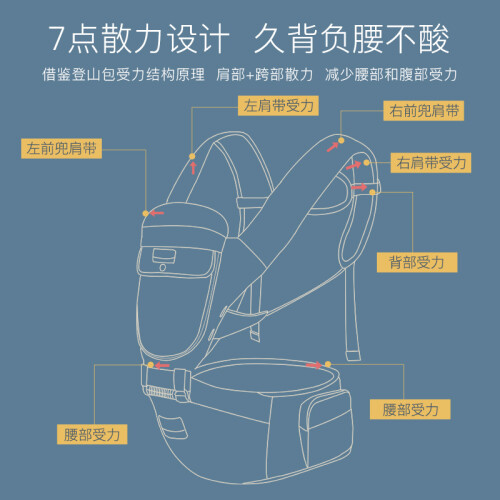 7点散力设计 久背负腰不酸

借鉴登山包受力结构原理 肩部+跨部散力 减少腰部和腹部受力

左肩带受力

右前兜肩带

左前兜肩带

右肩带受力

背部受力

腰部受力

腰部受力