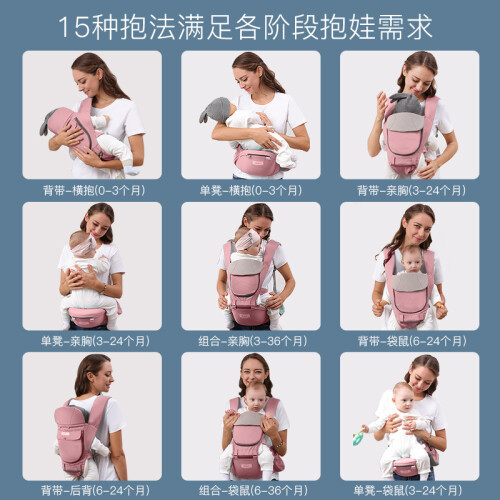 15种抱法满足各阶段抱娃需求

背带-横抱(0-3个月)

单凳-横抱(0-3个月)

背带-亲胸(3-24个月)

单凳-亲胸(3-24个月)

组合-亲胸(3-36个月)

背带-袋鼠(6-24个月)

背带-后背(6-24个月)

组合-袋鼠(6-36个月)

单凳-袋鼠(3-24个月)