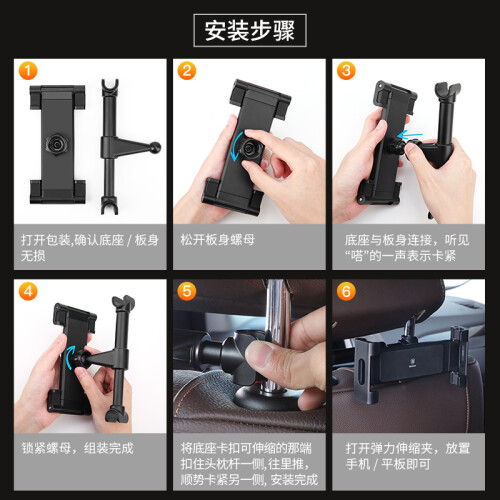 安装步骤

1
打开包装,确认底座 / 板身无损

2
松开板身螺母

3
底座与板身连接，听见“嗒”的一声表示卡紧

4
锁紧螺母，组装完成

5
将底座卡扣可伸缩的那端扣住头枕杆一侧,往里推,顺势卡紧另一侧, 安装完成

6
打开弹力伸缩夹，放置手机 / 平板即可