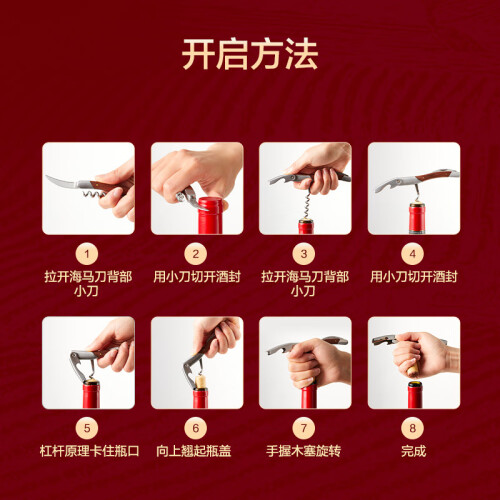 开启方法

1
拉开海马刀背部小刀

2
用小刀切开酒封

3
拉开海马刀背部小刀

4
用小刀切开酒封

5
杠杆原理卡住瓶口

6
向上翘起瓶盖

7
手握木塞旋转

8
完成