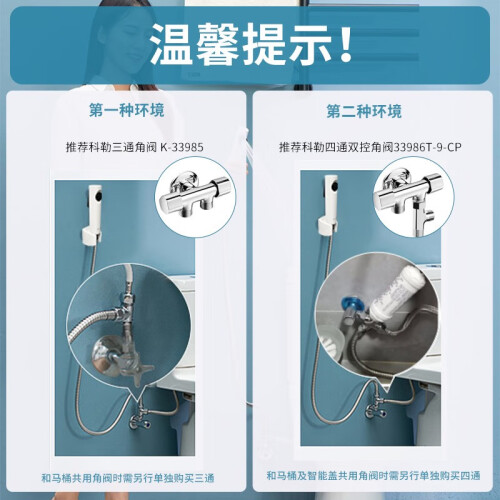 温馨提示!

第一种环境

推荐科勒三通角阀 K-33985

和马桶共用角阀时需另行单独购买三通

第二种环境

推荐科勒四通双控角阀33986T-9-CP

和马桶及智能盖共用角阀时需另行单独购买四通