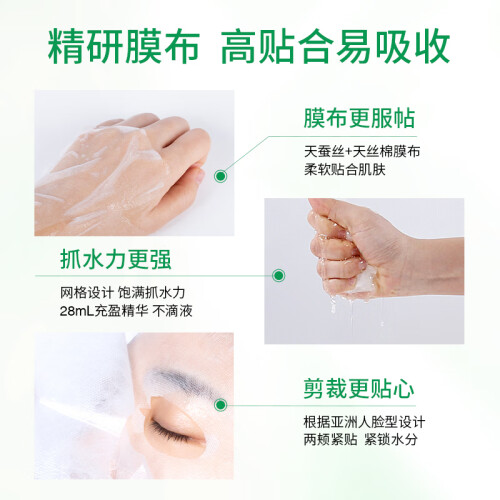 精研膜布 高贴合易吸收

膜布更服帖
天蚕丝+天丝棉膜布
柔软贴合肌肤

抓水力更强
网格设计 饱满抓水力
28mL充盈精华 不滴液

剪裁更贴心
根据亚洲人脸型设计
两颊紧贴 紧锁水分