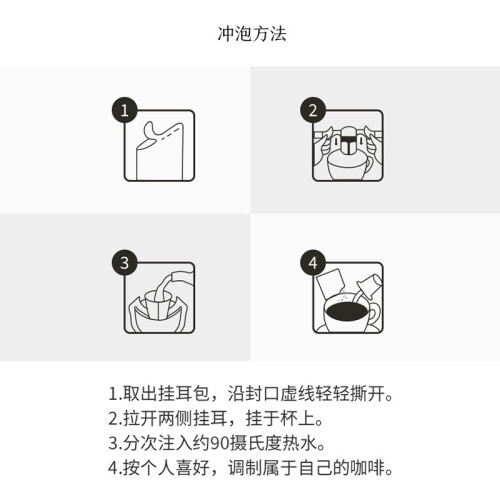 冲泡方法

1

2

3

4

1.取出挂耳包，沿封口虚线轻轻撕开。
2.拉开两侧挂耳，挂于杯上。
3.分次注入约90摄氏度热水。
4.按个人喜好，调制属于自己的咖啡。