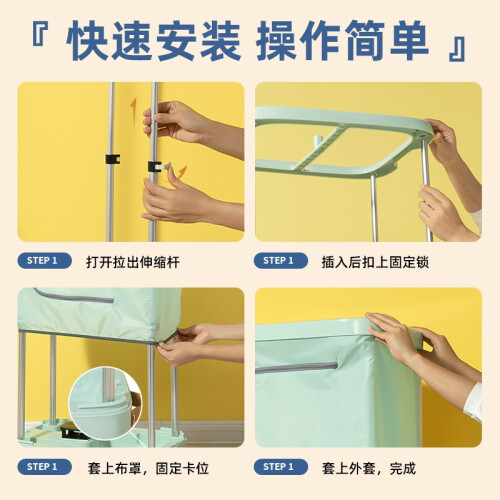 『 快速安装 操作简单 』

STEP 1 打开拉出伸缩杆

STEP 1 插入后扣上固定锁

STEP 1 套上布罩，固定卡位

STEP 1 套上外套，完成