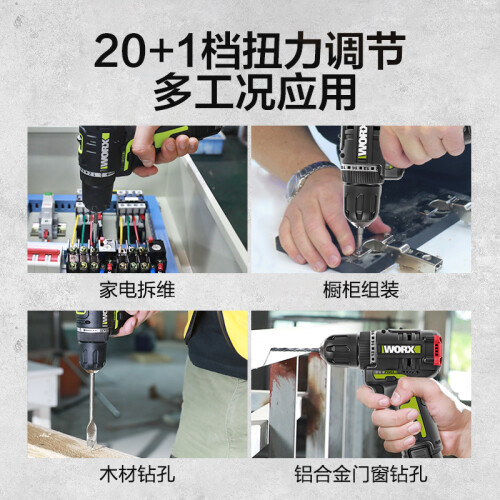 20+1档扭力调节
多工况应用

WORX

WORX

家电拆维

橱柜组装

WORX

WORX

木材钻孔

铝合金门窗钻孔