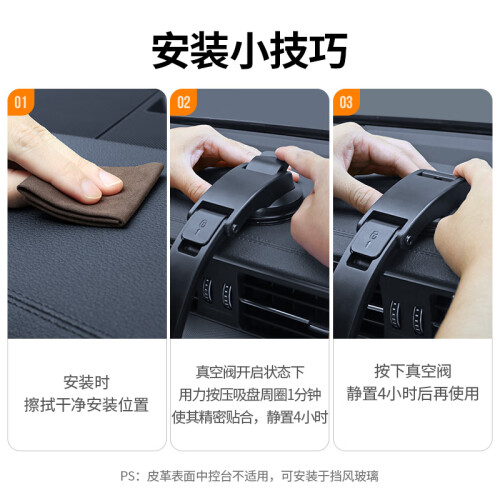 安装小技巧

01

安装时
擦拭干净安装位置

02

真空阀开启状态下
用力按压吸盘周圈1分钟
使其精密贴合，静置4小时

03

按下真空阀
静置4小时后再使用

PS：皮革表面中控台不适用，可安装于挡风玻璃