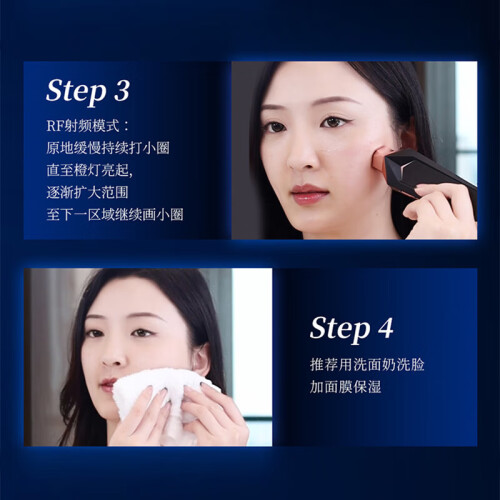 Step 3

RF射频模式：
原地缓慢持续打小圈
直至橙灯亮起,
逐渐扩大范围
至下一区域继续画小圈

Step 4

推荐用洗面奶洗脸
加面膜保湿