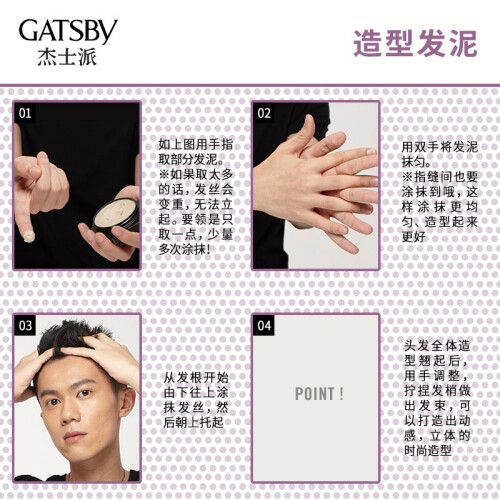 GATSBY
杰士派

造型发泥

01

如上图用手指取部分发泥。
※如果取太多的话，发丝会变重，无法立起。要领是只取一点，少量多次涂抹!

02

用双手将发泥抹匀。
※指缝间也要涂抹到哦，这样涂抹更均匀、造型起来更好

03

从发根开始由下往上涂抹发丝，然后朝上托起

04

POINT !

头发全体造型翘起后，用手调整，拧捏发梢做出发束，可以打造出动感，立体的时尚造型