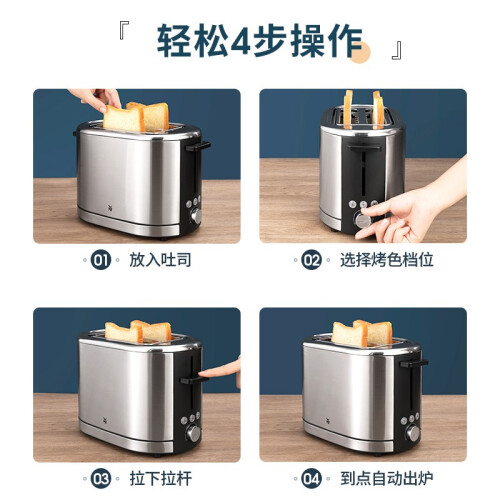 『 轻松4步操作 』

01 放入吐司

02 选择烤色档位

03 拉下拉杆

04 到点自动出炉